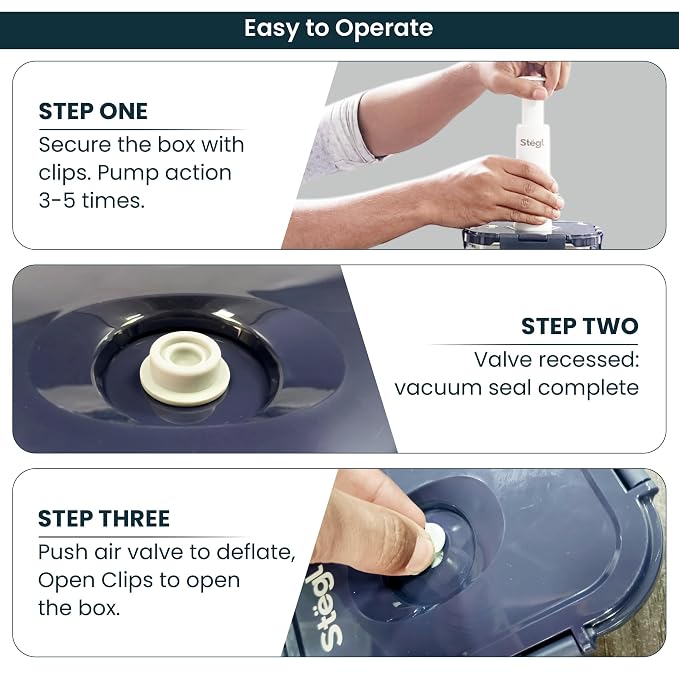 Easy to Operate

STEP ONE
Secure the box with clips. Pump action 3-5 times.

Stëgl

STEP TWO
Valve recessed: vacuum seal complete

STEP THREE
Push air valve to deflate, Open Clips to open the box.

Stëgl